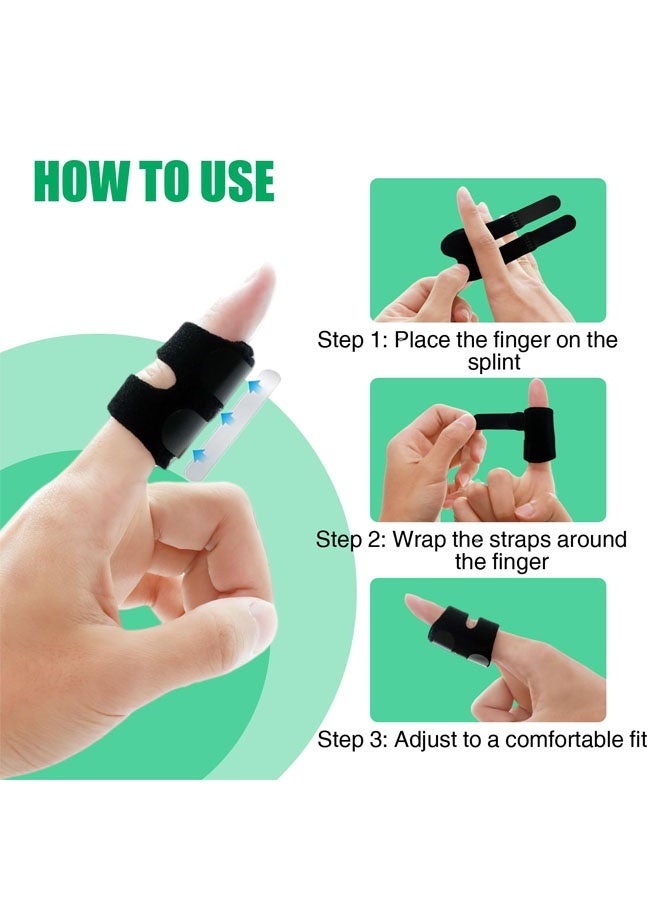 HOW TO USE

Step 1: Place the finger on the splint

Step 2: Wrap the straps around the finger

Step 3: Adjust to a comfortable fit